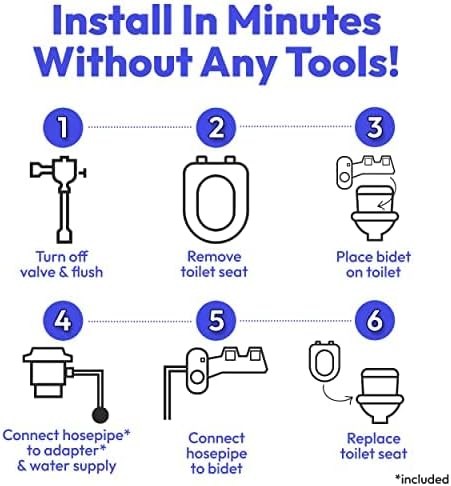 Install In Minutes
Without Any Tools!

1
Turn off valve & flush

2
Remove toilet seat

3
Place bidet on toilet

4
Connect hosepipe* to adapter* & water supply

5
Connect hosepipe to bidet

6
Replace toilet seat

*included